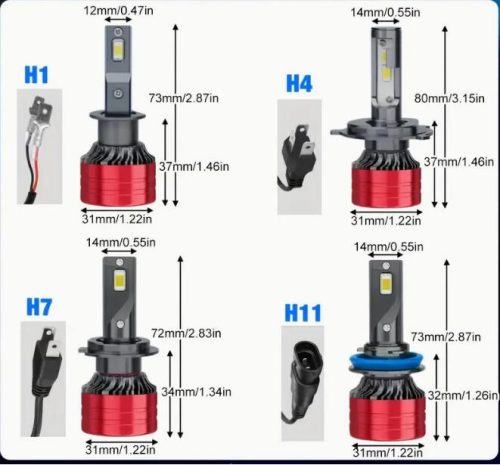 12mm/0.47in
H1
73mm/2.87in
37mm/1.46in
31mm/1.22in

14mm/0.55in
H4
80mm/3.15in
37mm/1.46in
31mm/1.22in

14mm/0.55in
H7
72mm/2.83in
34mm/1.34in
31mm/1.22in

14mm/0.55in
H11
73mm/2.87in
32mm/1.26in
31mm/1.22in